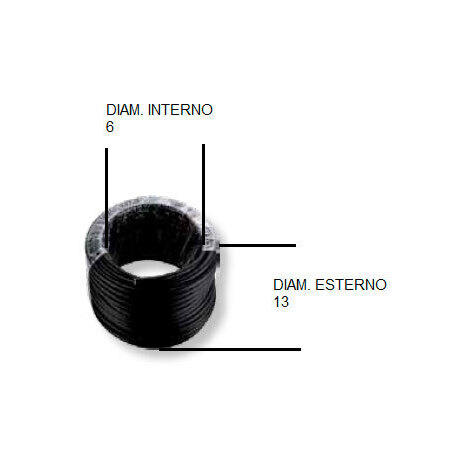 DIAM. INTERNO
6

DIAM. ESTERNO
13