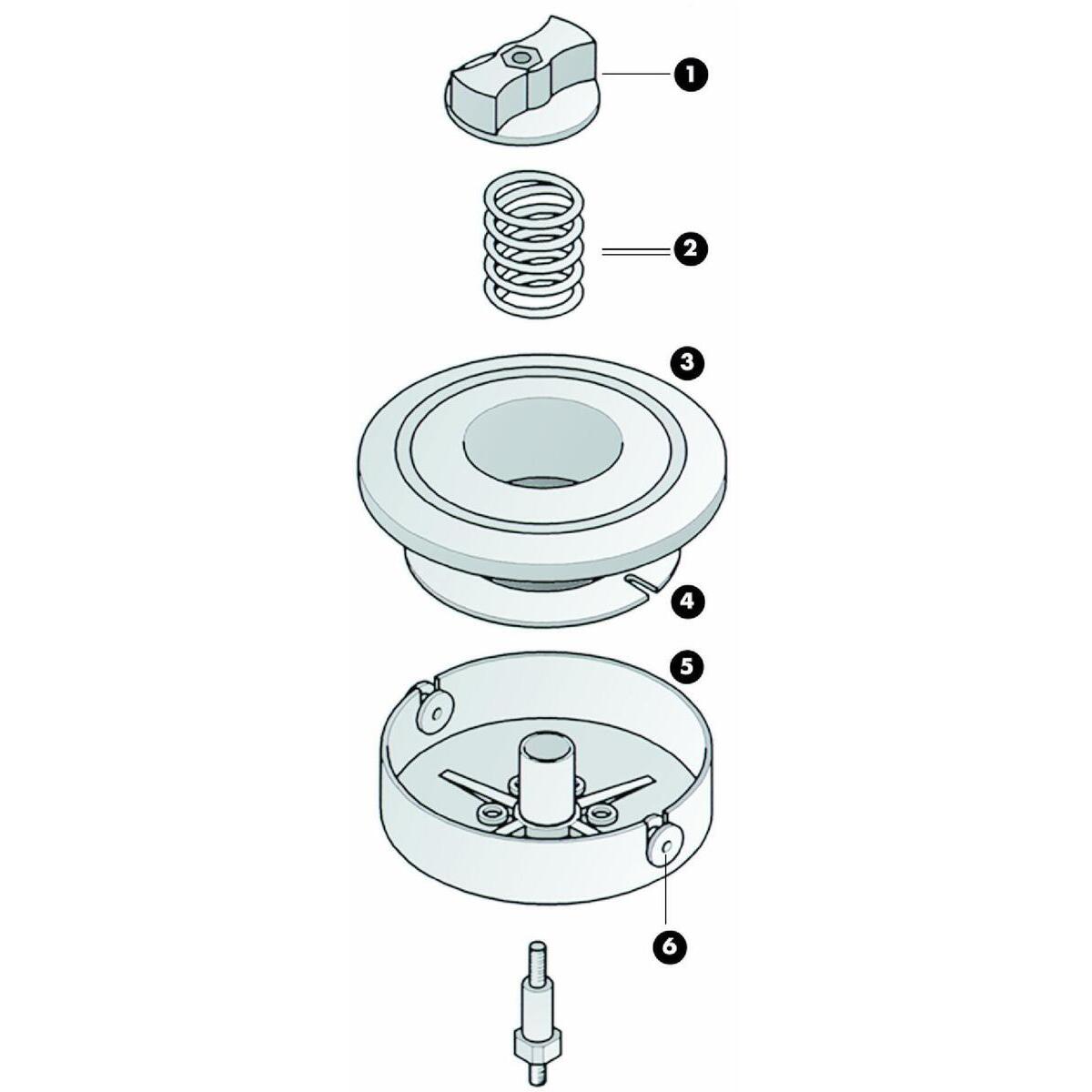 1
2
3
4
5
6