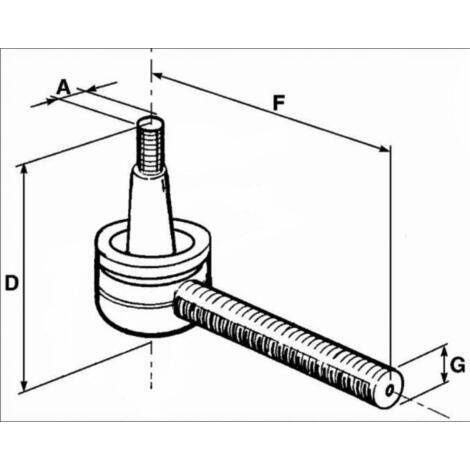 A
F
D
G