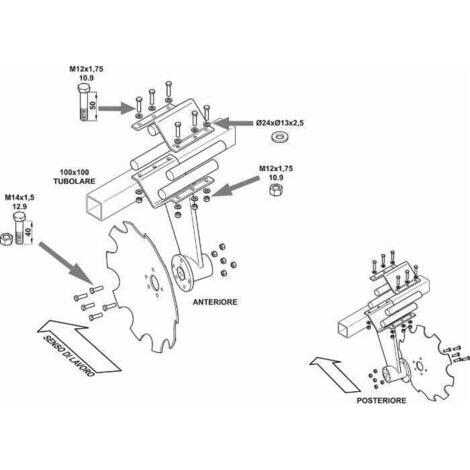 M12x1,75
10.9

50

Ø24xØ13x2,5

100x100
TUBOLARE

M12x1,75
10.9

M14x1,5
12.9

40

ANTERIORE

SENSO DI LAVORO

POSTERIORE